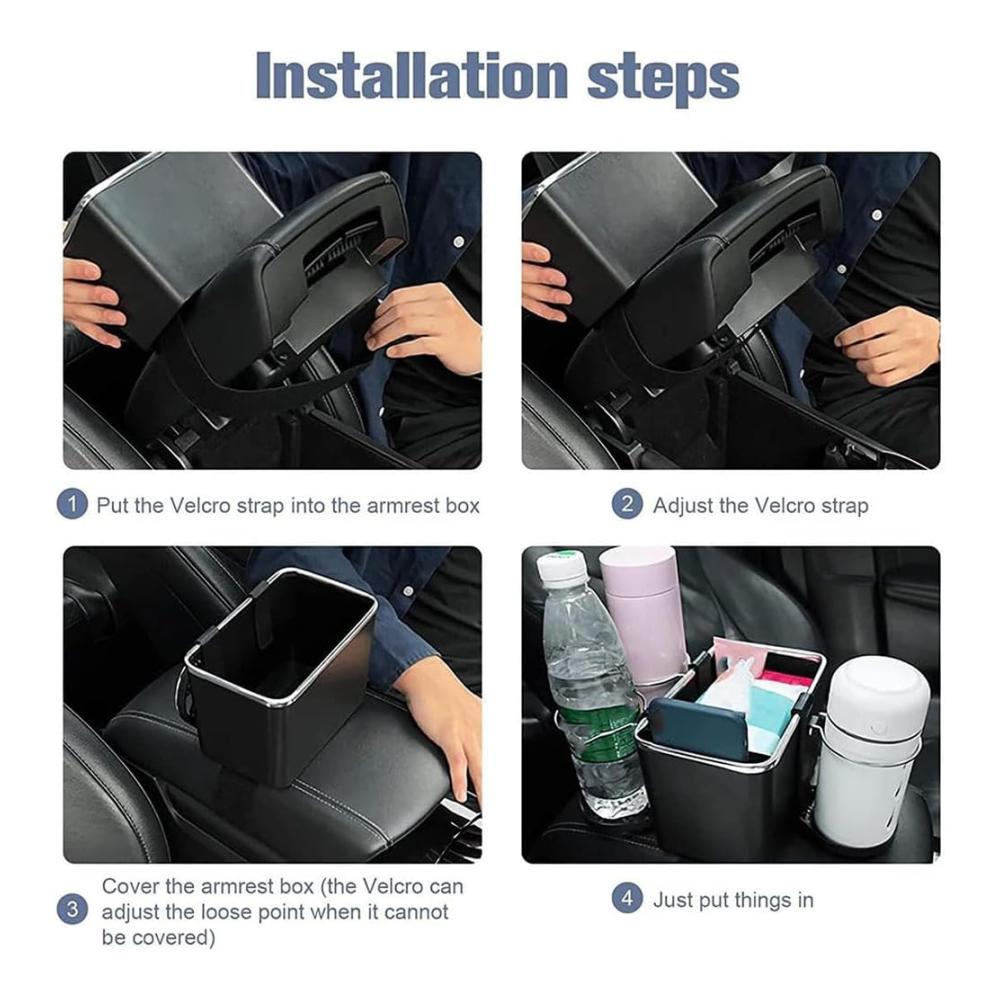 Installation steps

1 Put the Velcro strap into the armrest box

2 Adjust the Velcro strap

3 Cover the armrest box (the Velcro can adjust the loose point when it cannot be covered)

4 Just put things in