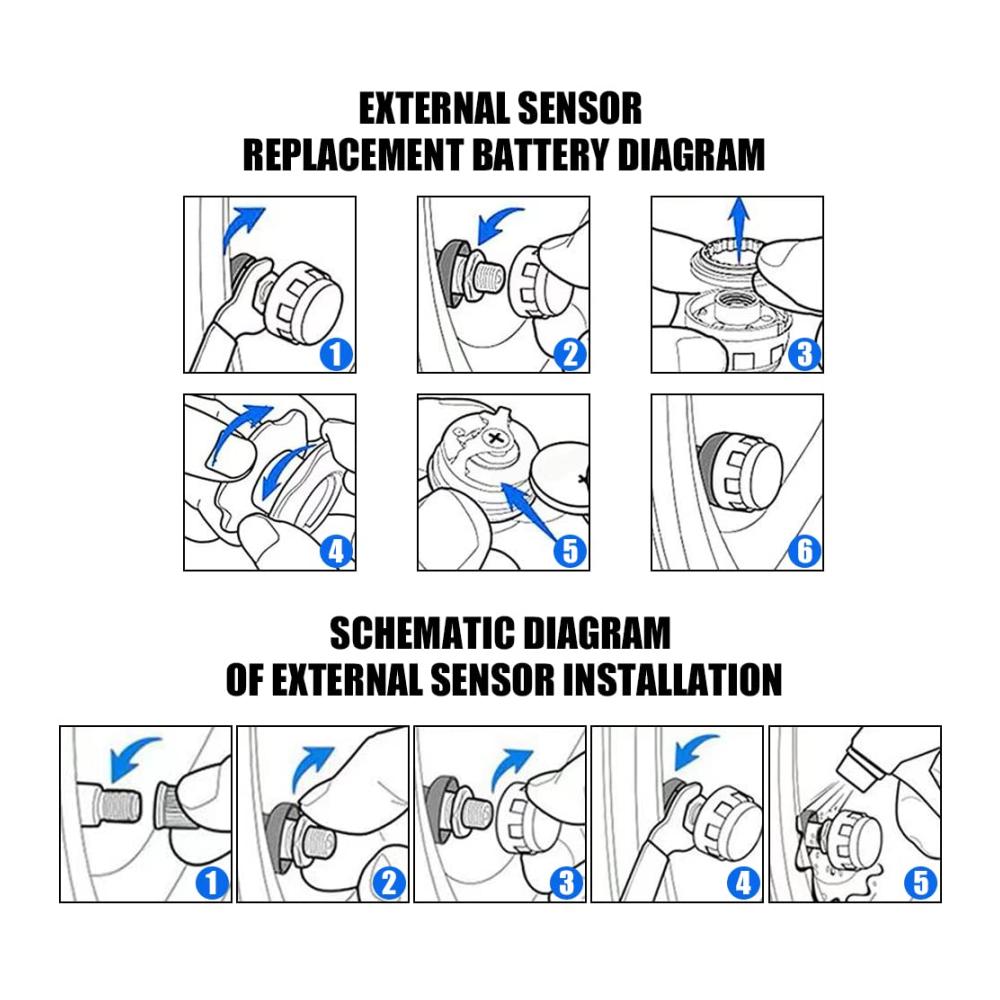 EXTERNAL SENSOR
REPLACEMENT BATTERY DIAGRAM

1
2
3
4
5
6

SCHEMATIC DIAGRAM
OF EXTERNAL SENSOR INSTALLATION

1
2
3
4
5