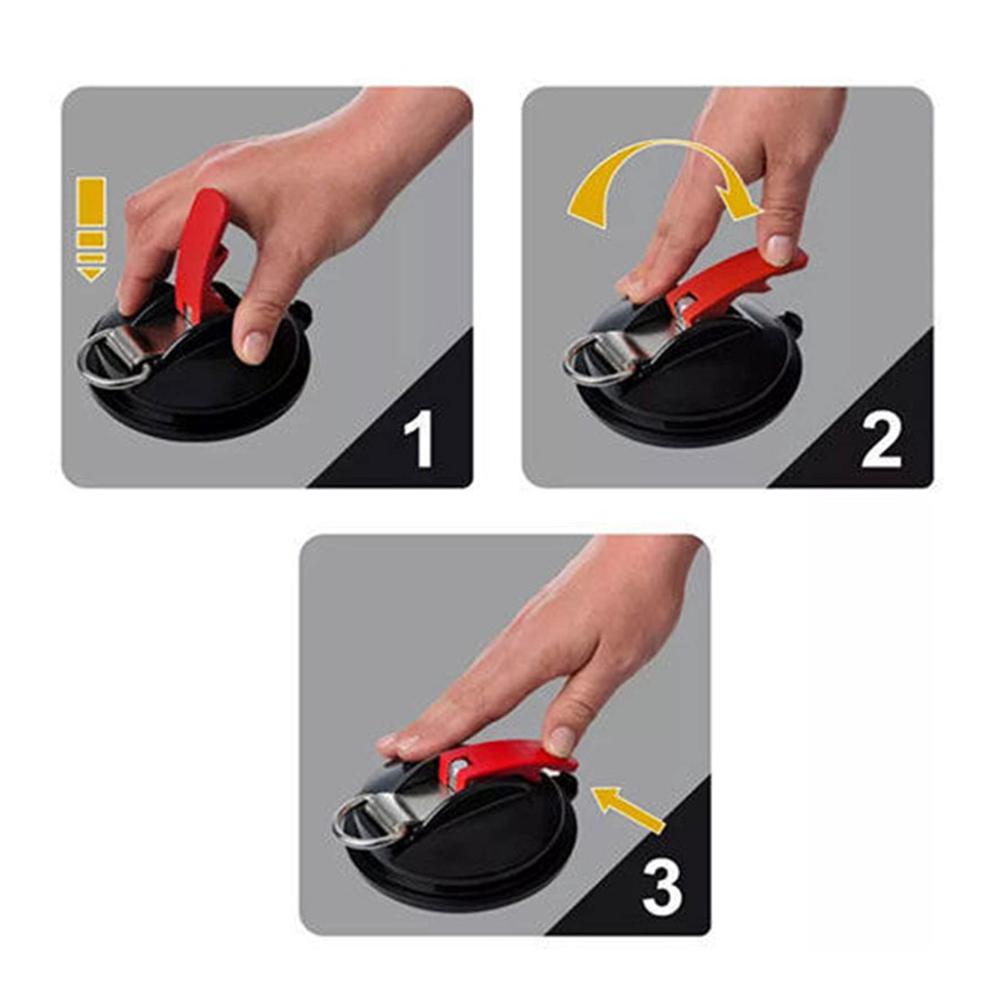 1

2

3