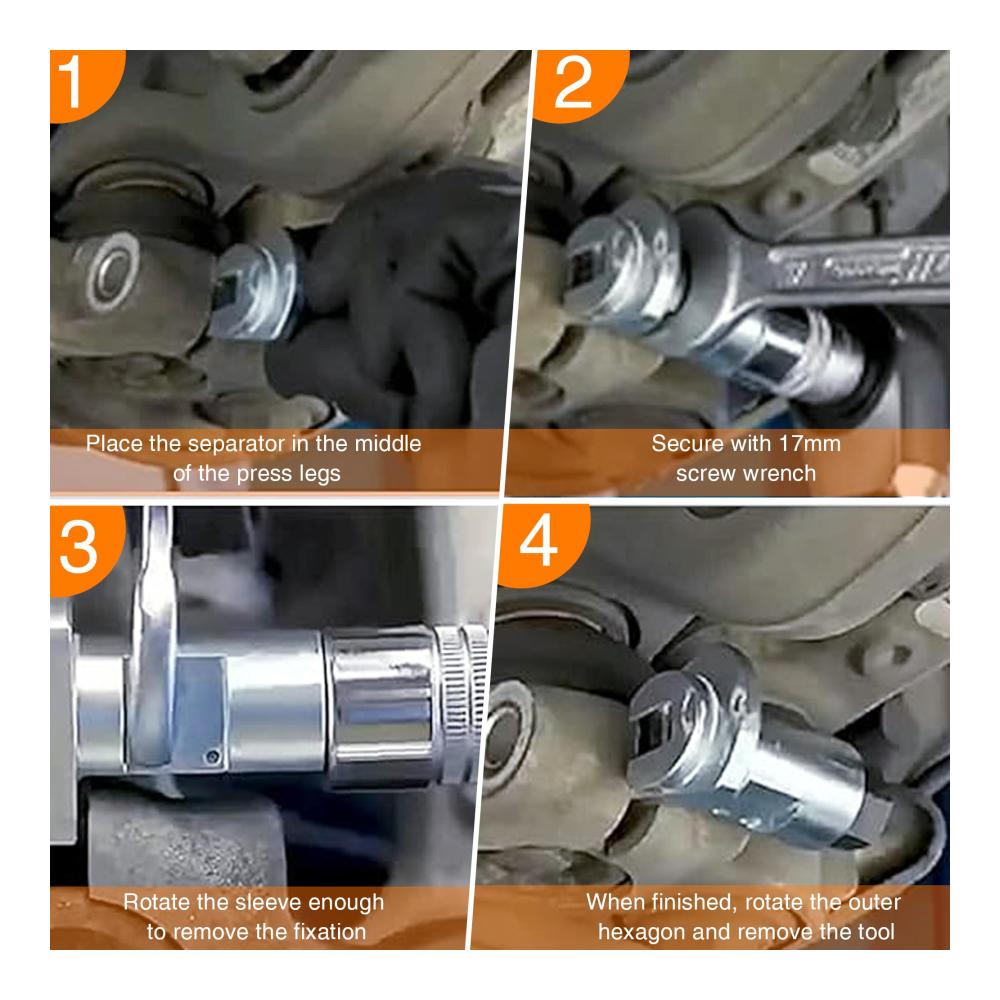 1

Place the separator in the middle of the press legs

2

Secure with 17mm screw wrench

3

Rotate the sleeve enough to remove the fixation

4

When finished, rotate the outer hexagon and remove the tool