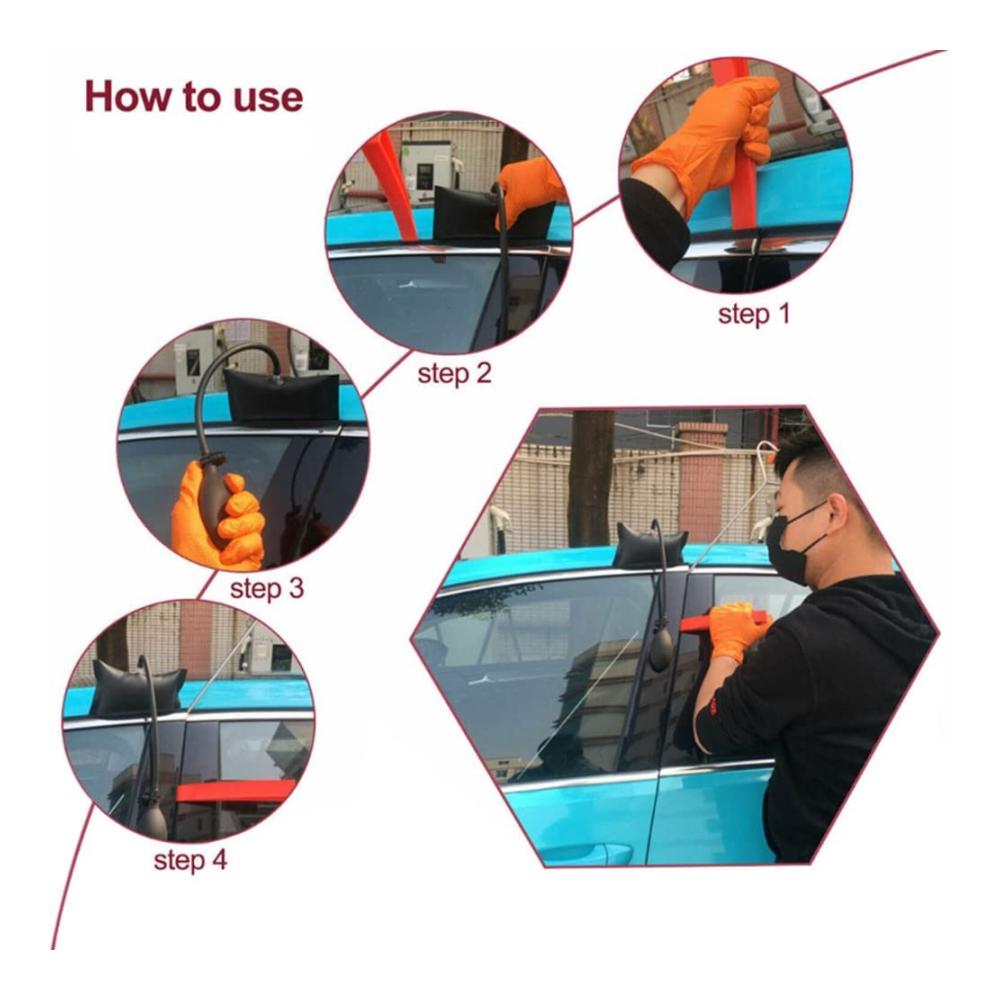 How to use

step 1

step 2

step 3

step 4