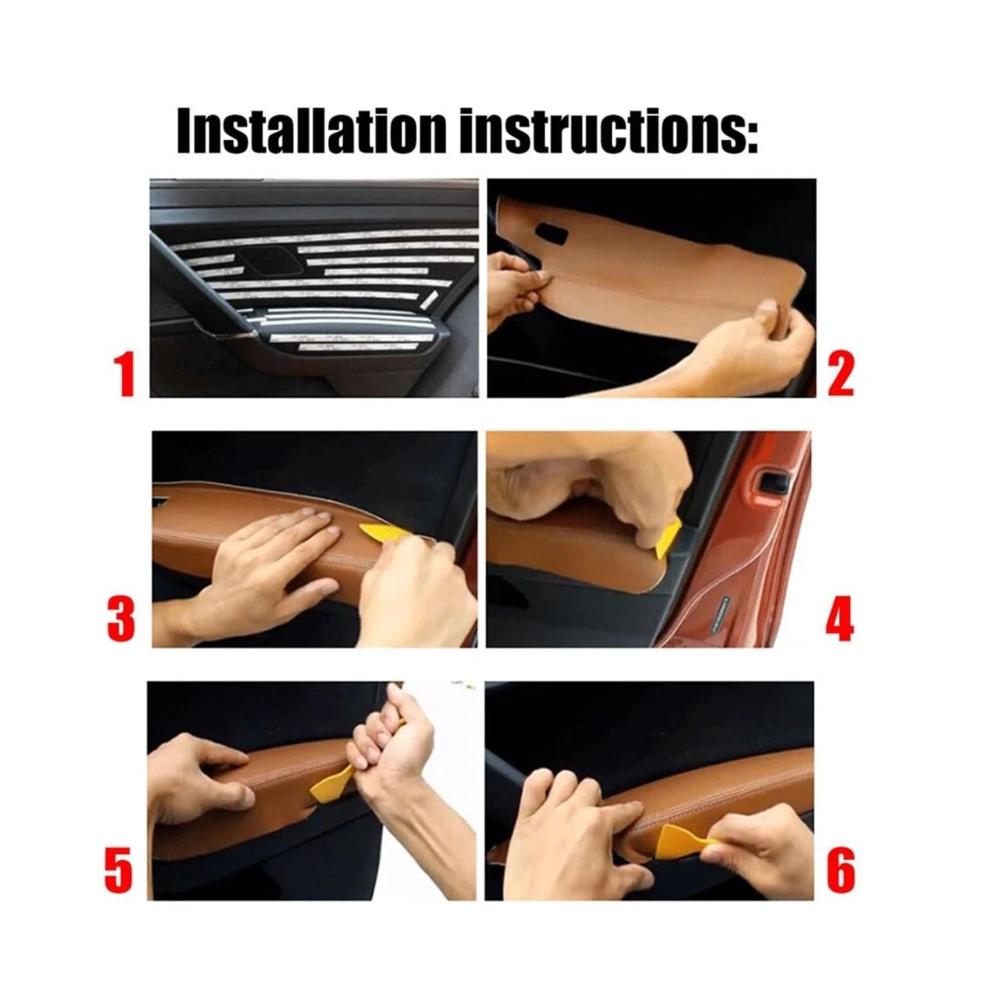 Installation instructions:

1

2

3

4

5

6