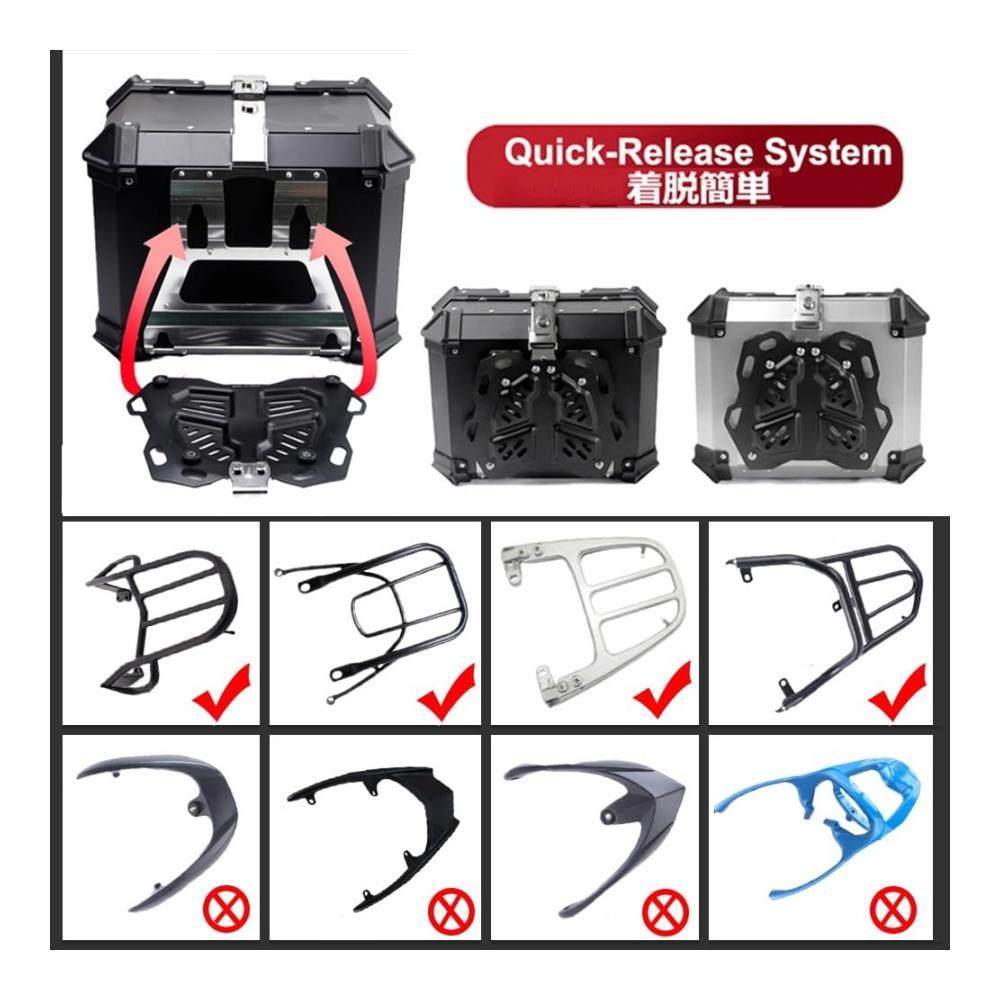 Quick-Release System
着脱簡単