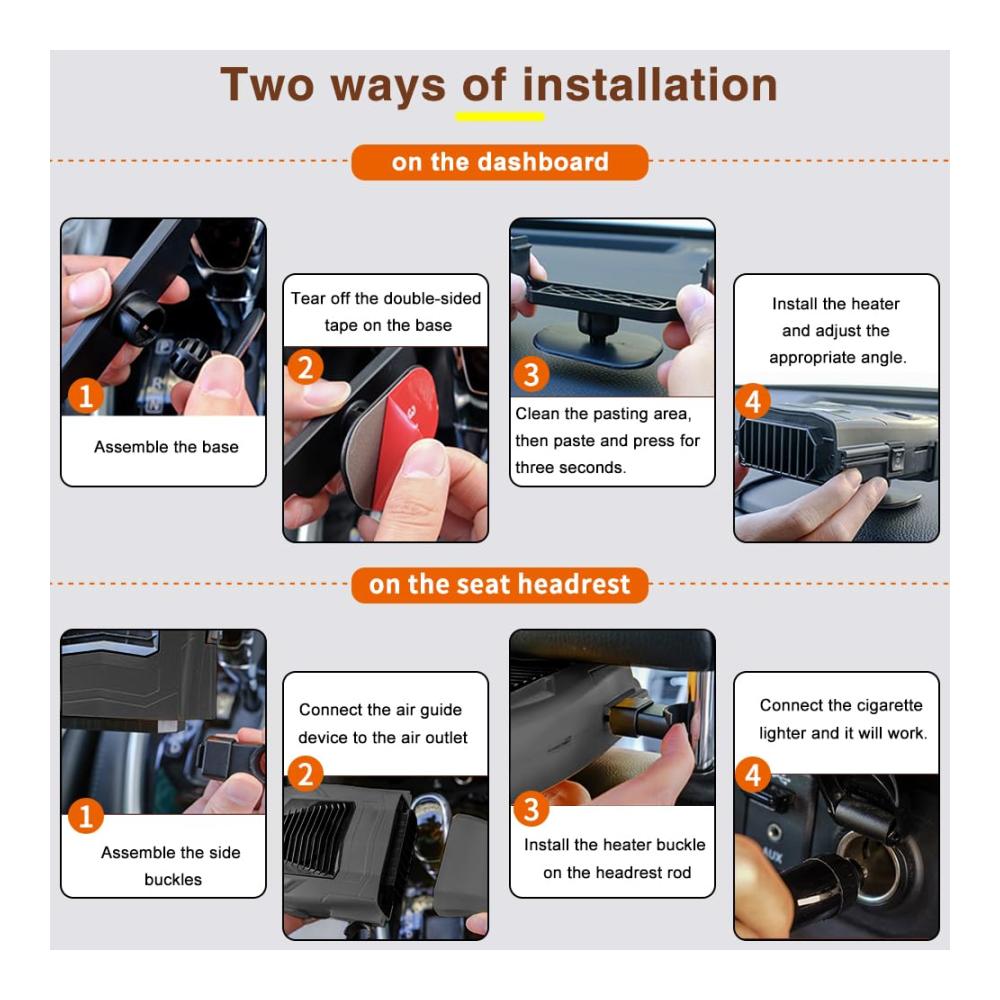 Two ways of installation

on the dashboard

1
Assemble the base

Tear off the double-sided tape on the base
2

3
Clean the pasting area, then paste and press for three seconds.

Install the heater and adjust the appropriate angle.
4

on the seat headrest

1
Assemble the side buckles

Connect the air guide device to the air outlet
2

3
Install the heater buckle on the headrest rod

Connect the cigarette lighter and it will work.
4

AUX