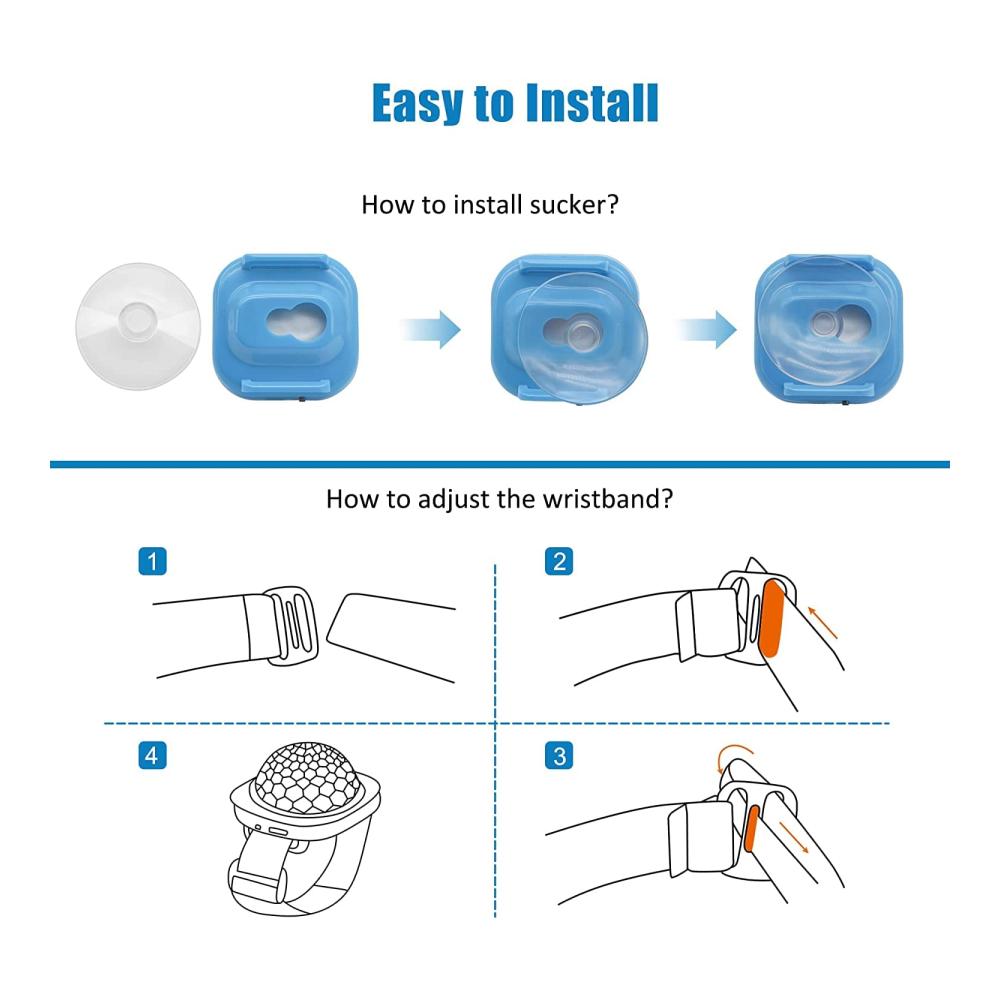 Easy to Install

How to install sucker?

How to adjust the wristband?

1

2

4

3