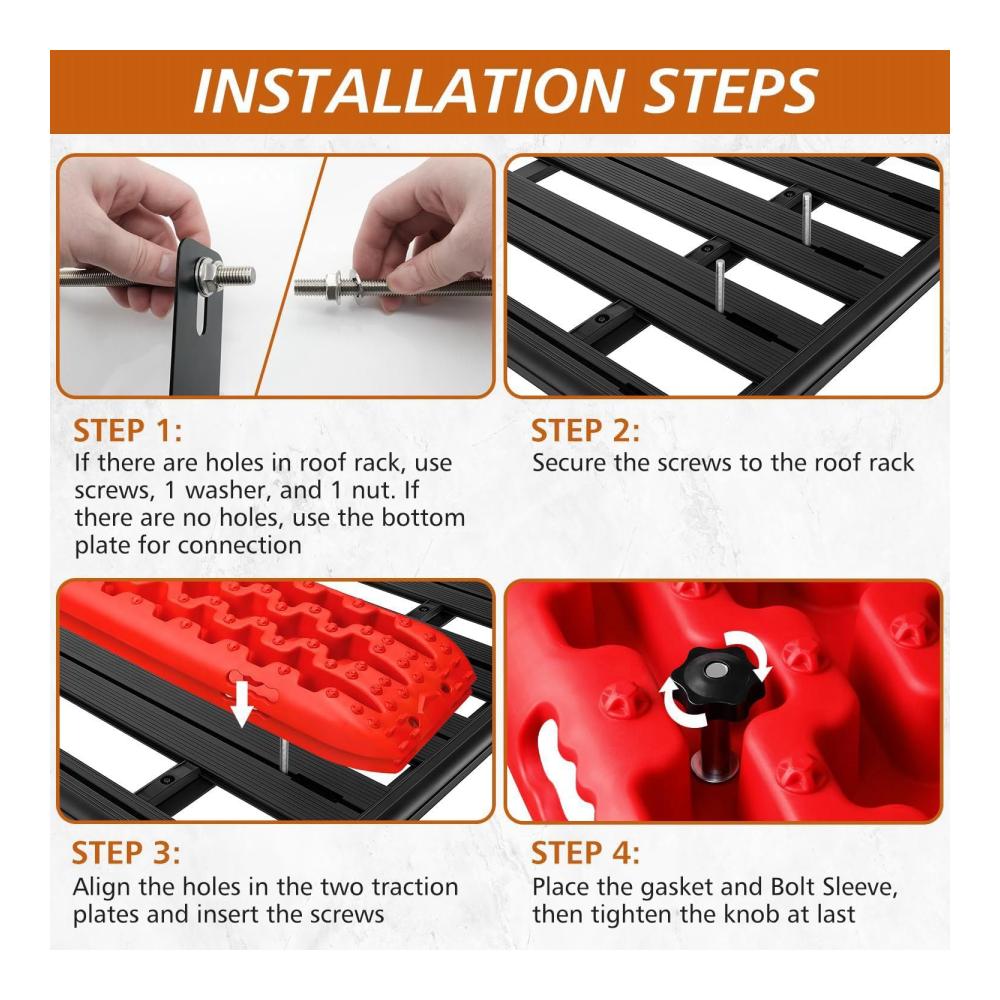 INSTALLATION STEPS

STEP 1:
If there are holes in roof rack, use screws, 1 washer, and 1 nut. If there are no holes, use the bottom plate for connection

STEP 2:
Secure the screws to the roof rack

STEP 3:
Align the holes in the two traction plates and insert the screws

STEP 4:
Place the gasket and Bolt Sleeve, then tighten the knob at last