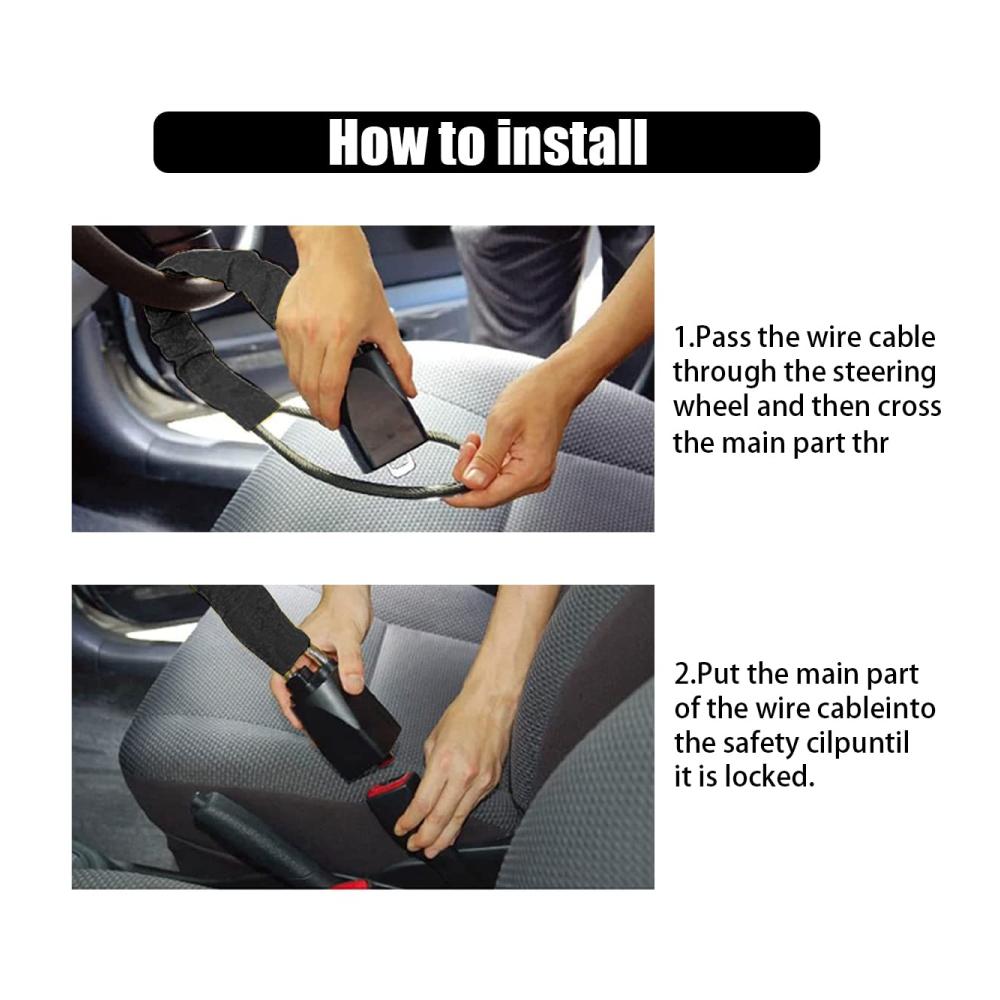 How to install

1.Pass the wire cable through the steering wheel and then cross the main part thr

2.Put the main part of the wire cableinto the safety cilpuntil it is locked.