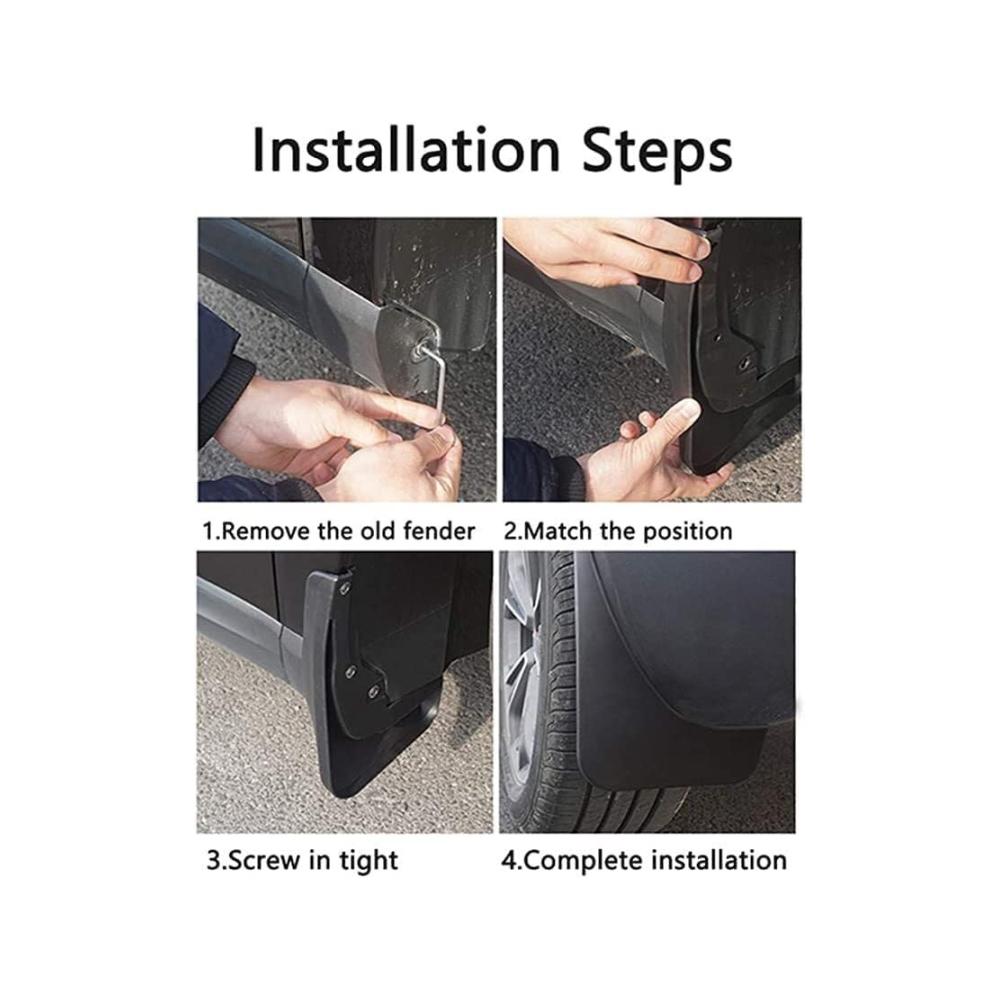 Installation Steps

1.Remove the old fender

2.Match the position

3.Screw in tight

4.Complete installation