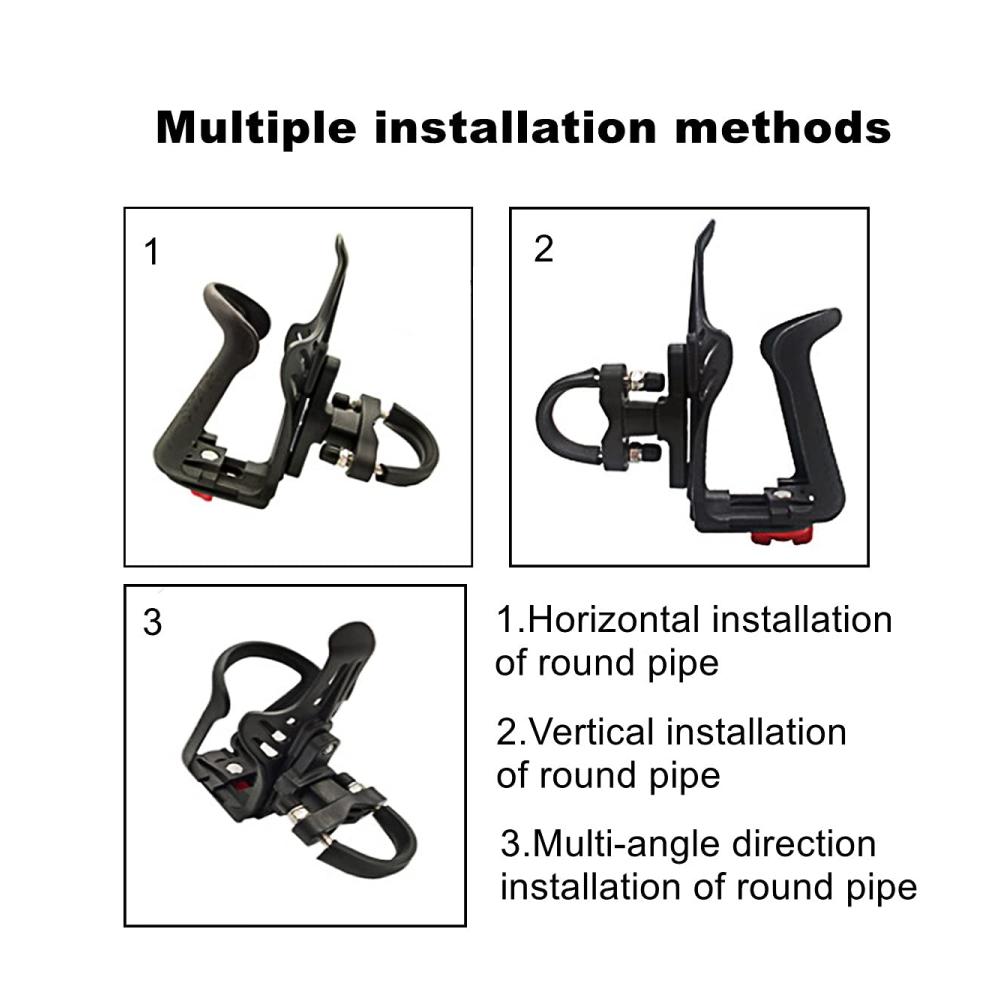 Multiple installation methods

1

2

3

1.Horizontal installation of round pipe

2.Vertical installation of round pipe

3.Multi-angle direction installation of round pipe