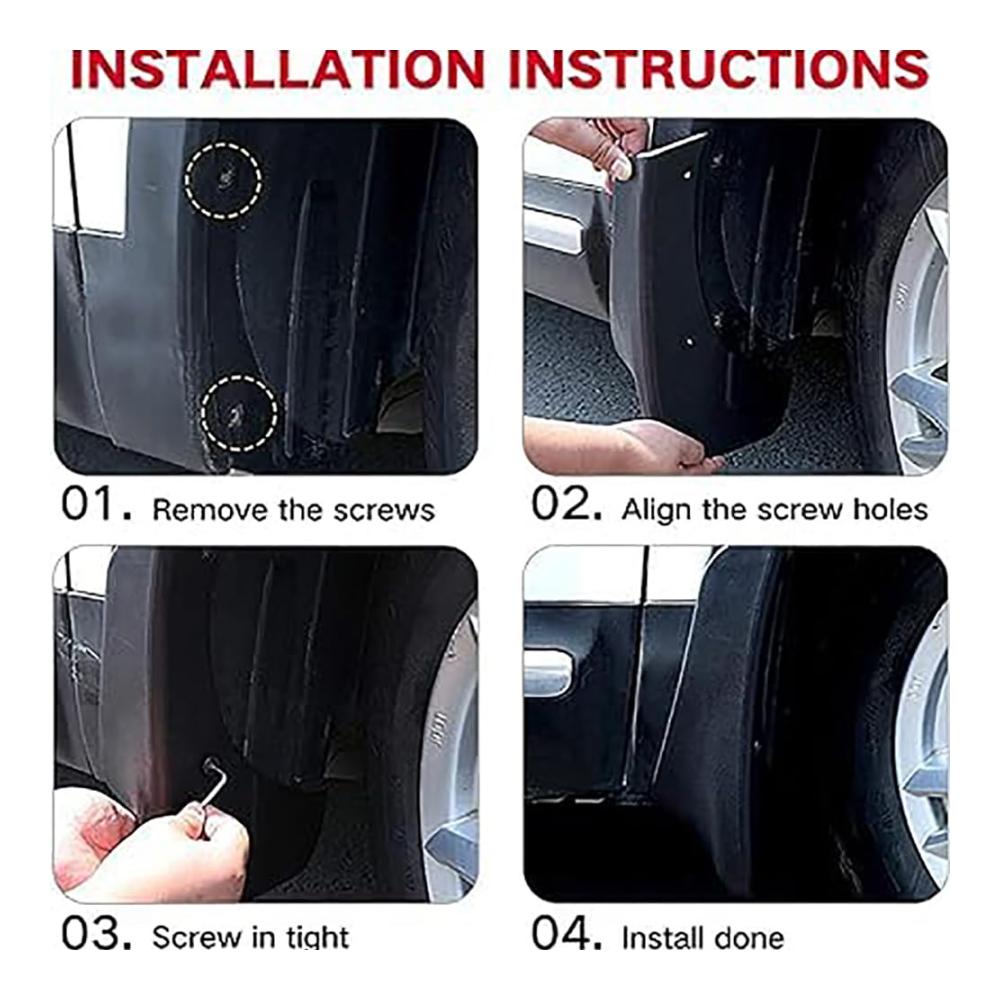 INSTALLATION INSTRUCTIONS

01. Remove the screws

02. Align the screw holes

03. Screw in tight

04. Install done