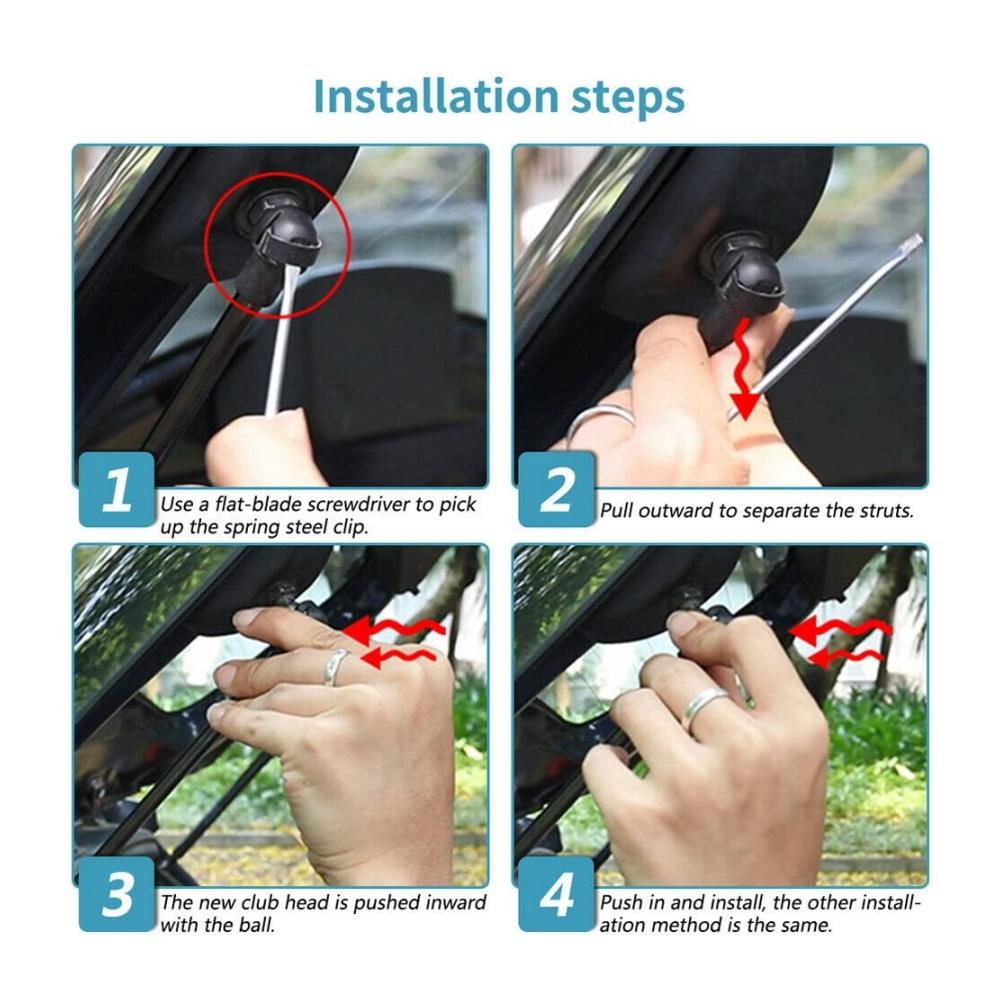 Installation steps

1 Use a flat-blade screwdriver to pick up the spring steel clip.

2 Pull outward to separate the struts.

3 The new club head is pushed inward with the ball.

4 Push in and install, the other installation method is the same.