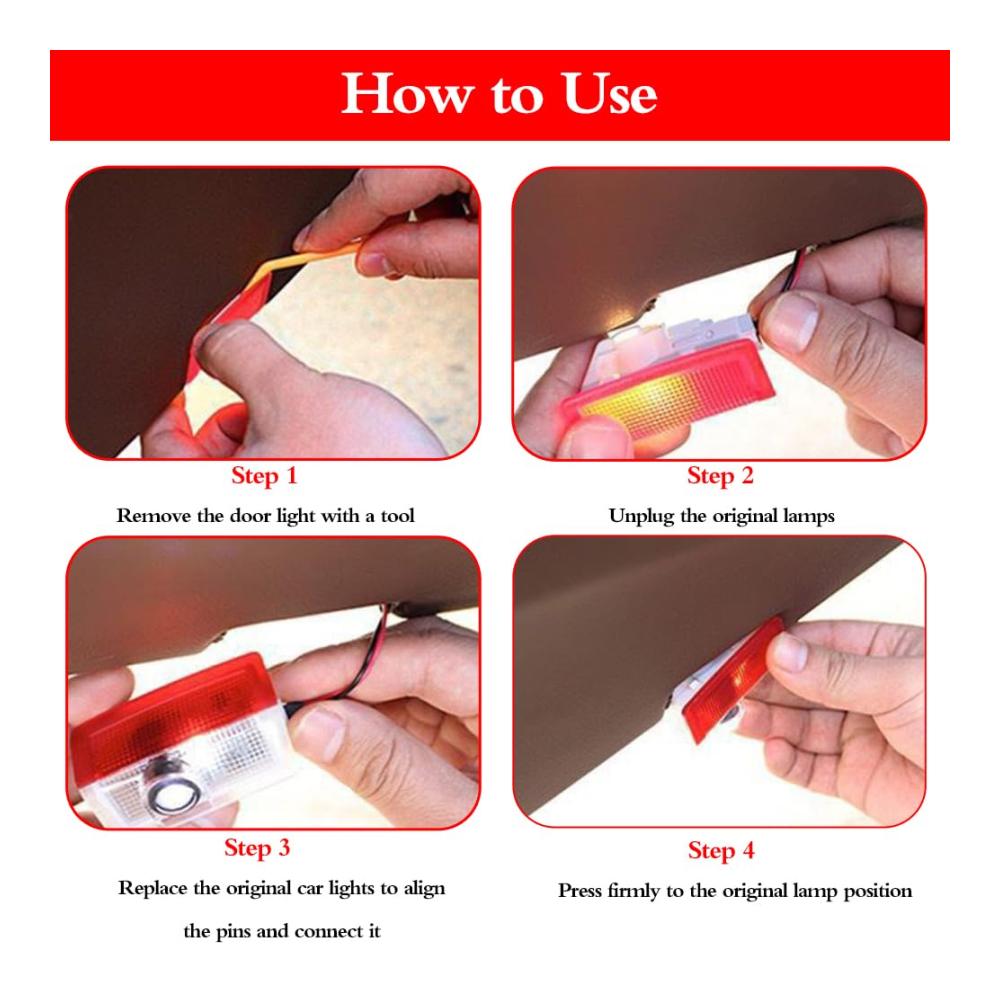 How to Use

Step 1

Remove the door light with a tool

Step 2

Unplug the original lamps

Step 3

Replace the original car lights to align the pins and connect it

Step 4

Press firmly to the original lamp position