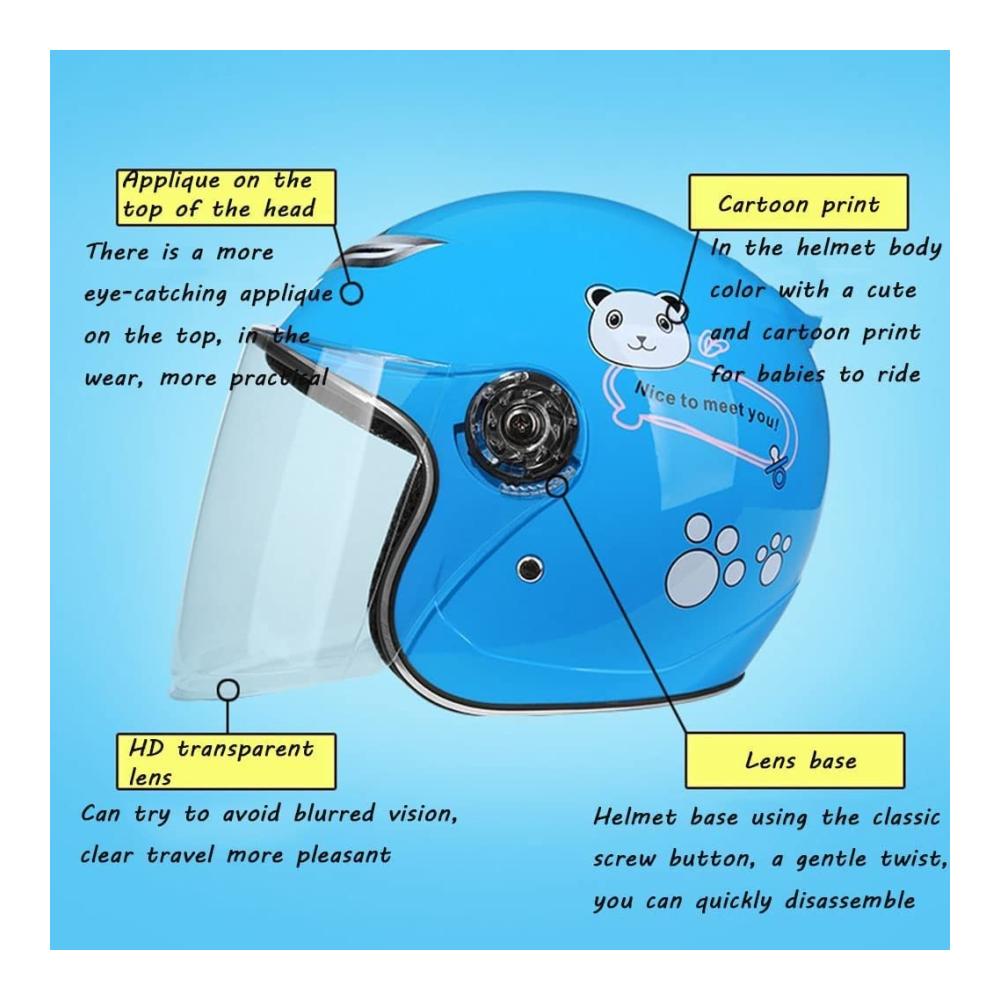 Applique on the top of the head

There is a more eye-catching applique on the top, in the wear, more practical

Cartoon print

In the helmet body color with a cute and cartoon print for babies to ride

Nice to meet you!

HD transparent lens

Can try to avoid blurred vision, clear travel more pleasant

Lens base

Helmet base using the classic screw button, a gentle twist, you can quickly disassemble