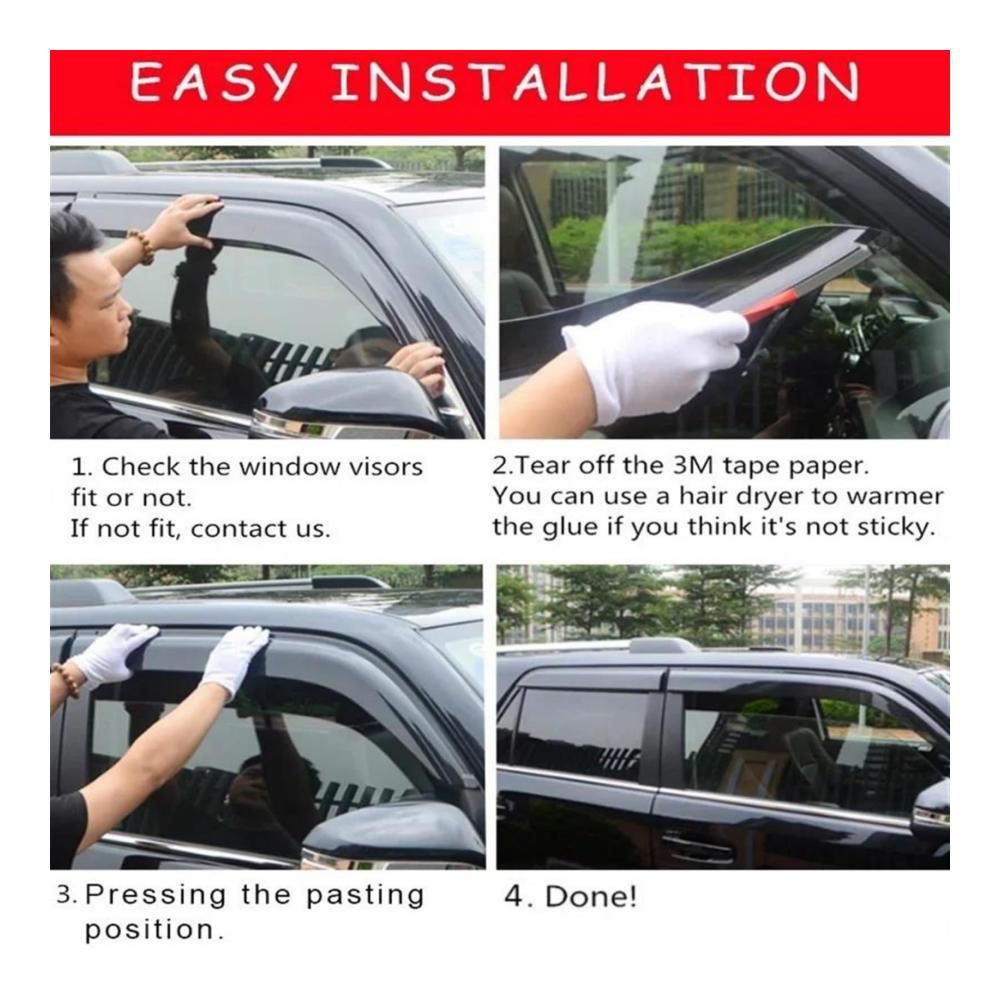 EASY INSTALLATION

1. Check the window visors fit or not.
If not fit, contact us.

2.Tear off the 3M tape paper.
You can use a hair dryer to warmer the glue if you think it's not sticky.

3. Pressing the pasting position.

4. Done!