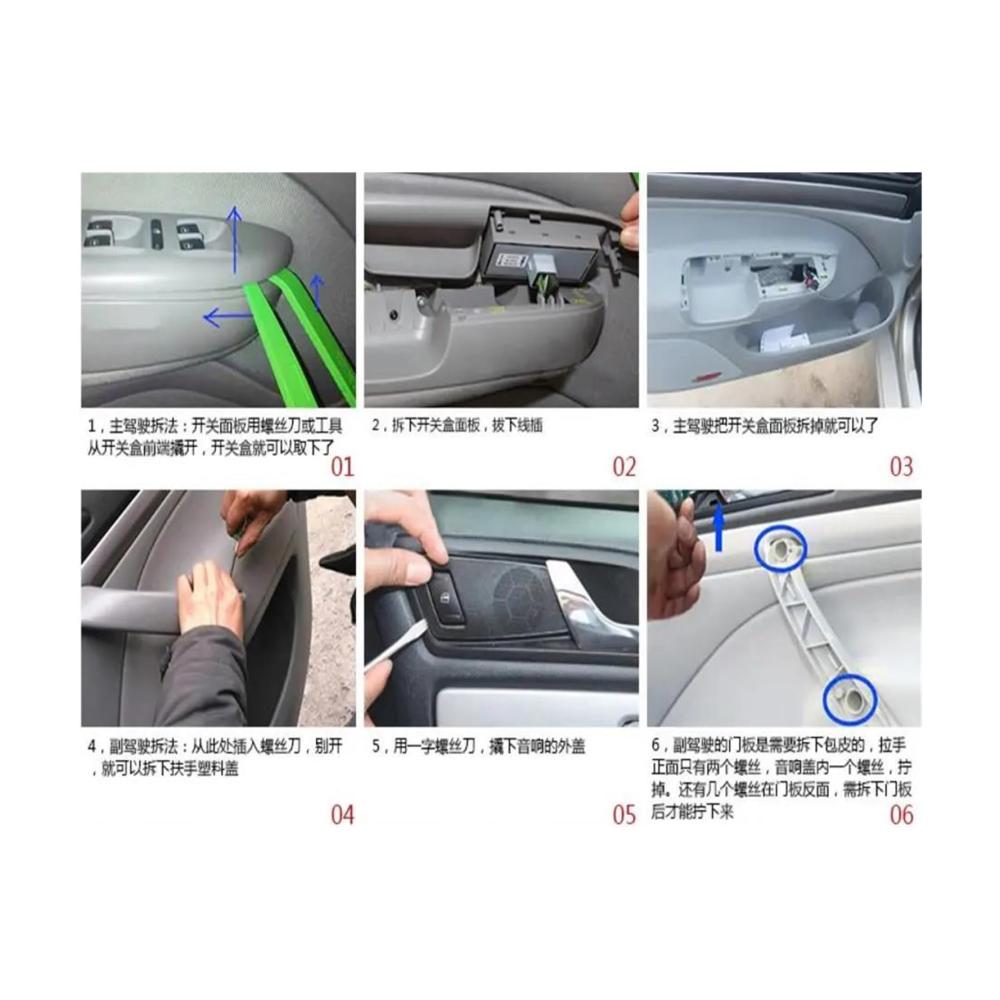 1，主驾驶拆法：开关面板用螺丝刀或工具从开关盒前端撬开，开关盒就可以取下了

01

2，拆下开关盒面板，拔下线插

02

3，主驾驶把开关盒面板拆掉就可以了

03

4，副驾驶拆法：从此处插入螺丝刀，别开，就可以拆下扶手塑料盖

04

5，用一字螺丝刀，撬下音响的外盖

05

6，副驾驶的门板是需要拆下包皮的，拉手正面只有两个螺丝，音响盖内一个螺丝，拧掉。还有几个螺丝在门板反面，需拆下门板后才能拧下来

06