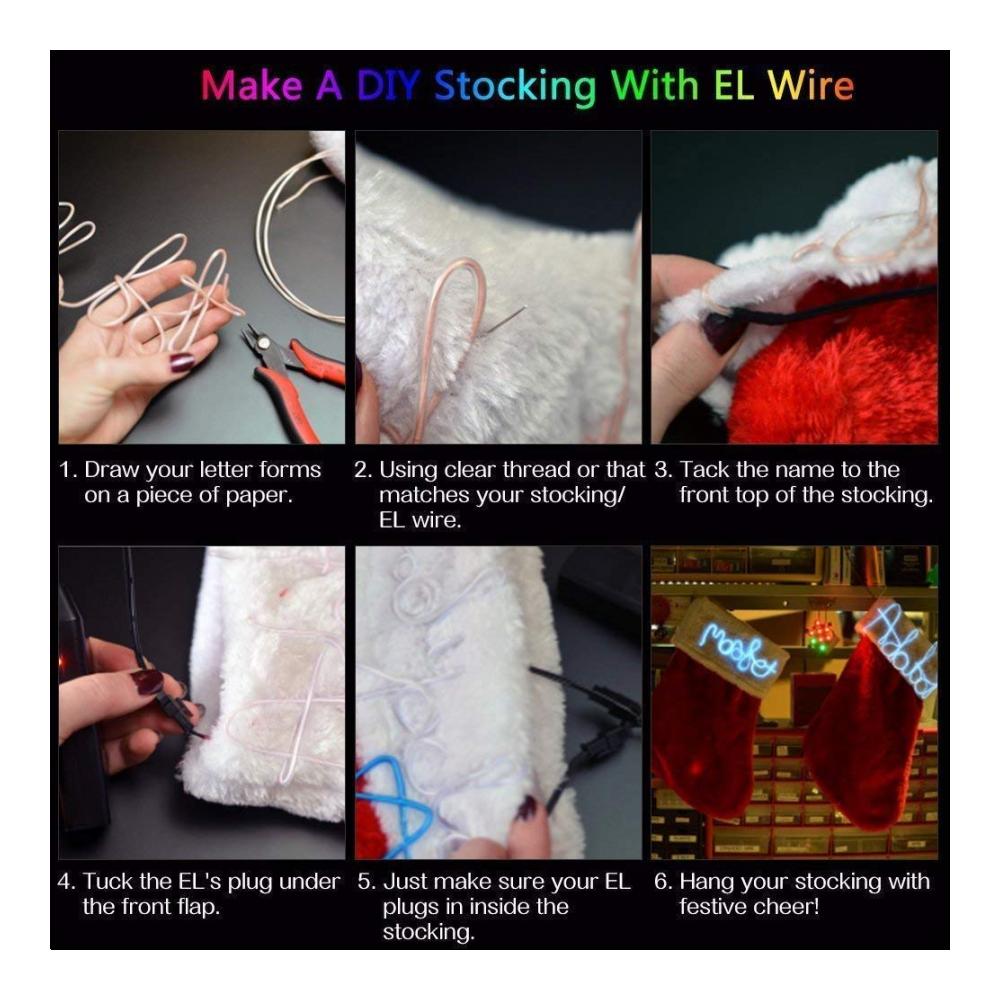 Make A DIY Stocking With EL Wire

1. Draw your letter forms on a piece of paper.

2. Using clear thread or that matches your stocking/ EL wire.

3. Tack the name to the front top of the stocking.

4. Tuck the EL's plug under the front flap.

5. Just make sure your EL plugs in inside the stocking.

6. Hang your stocking with festive cheer!