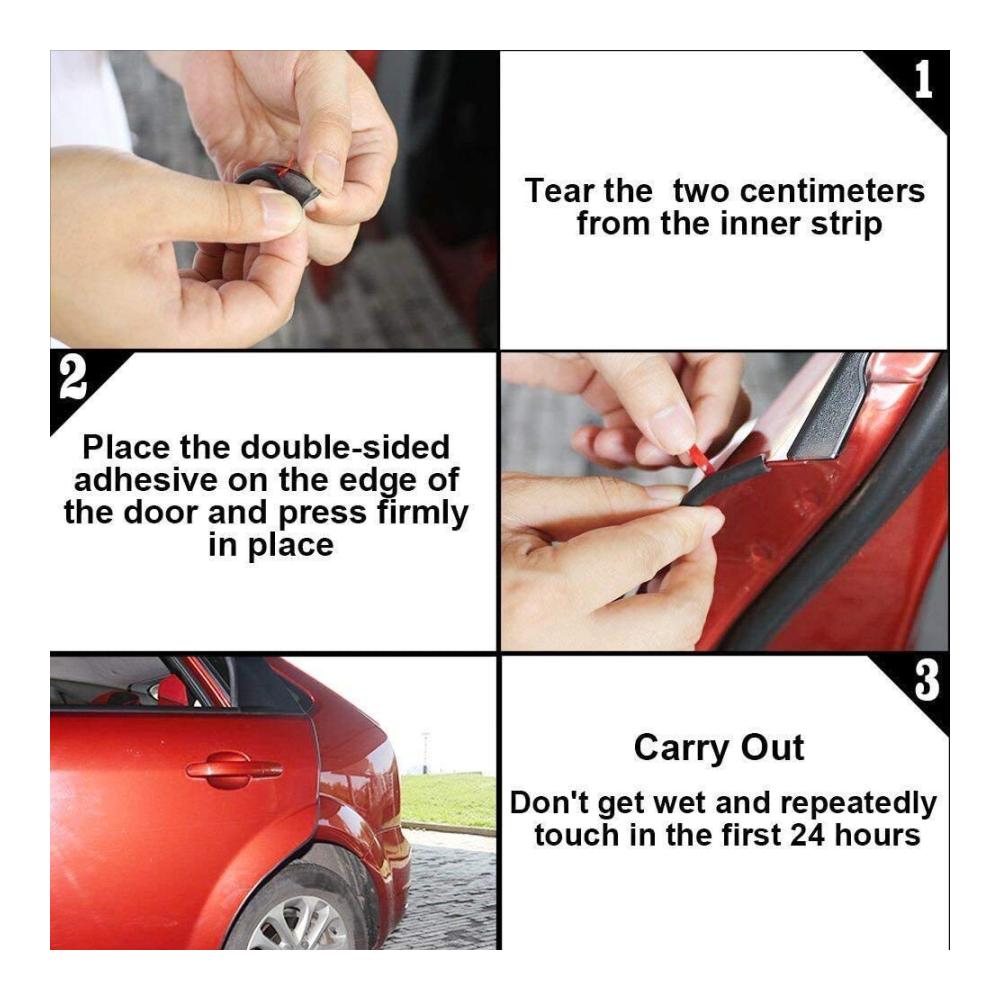 1

Tear the two centimeters from the inner strip

2

Place the double-sided adhesive on the edge of the door and press firmly in place

3

Carry Out

Don't get wet and repeatedly touch in the first 24 hours