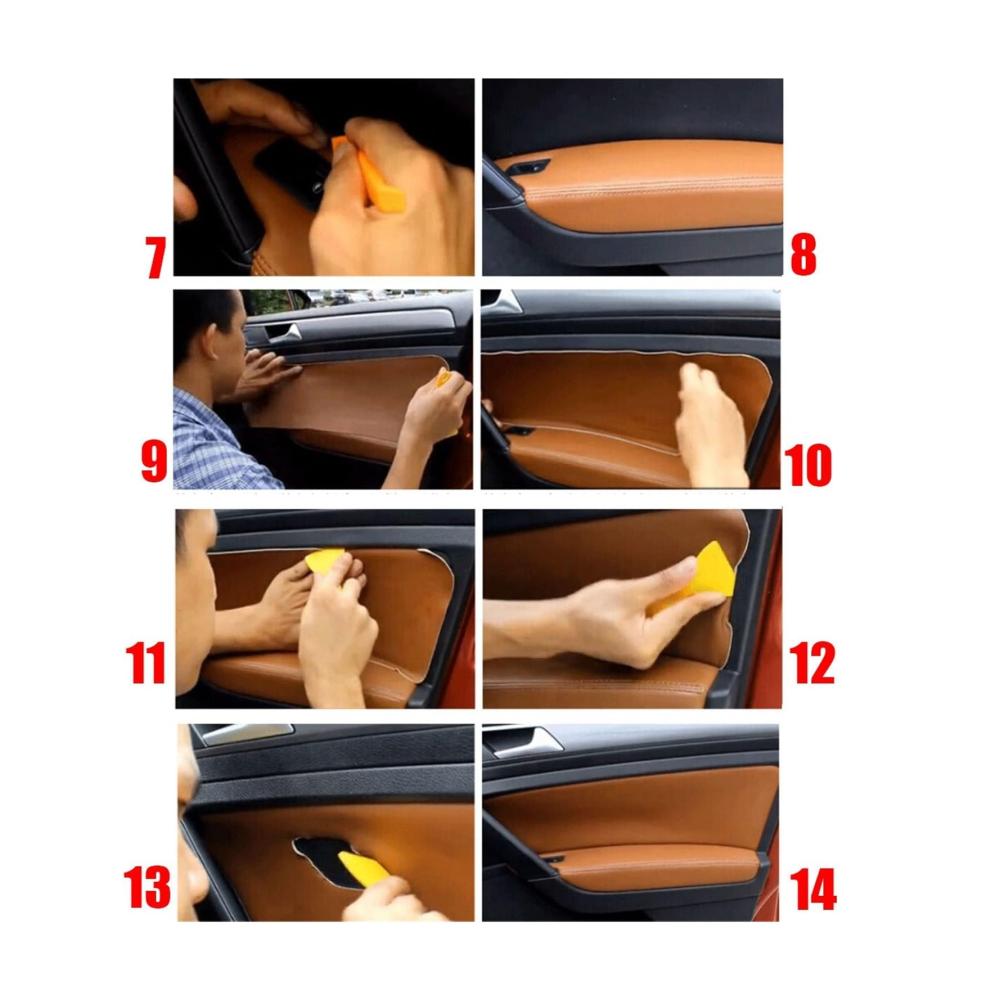 7
8
9
10
11
12
13
14