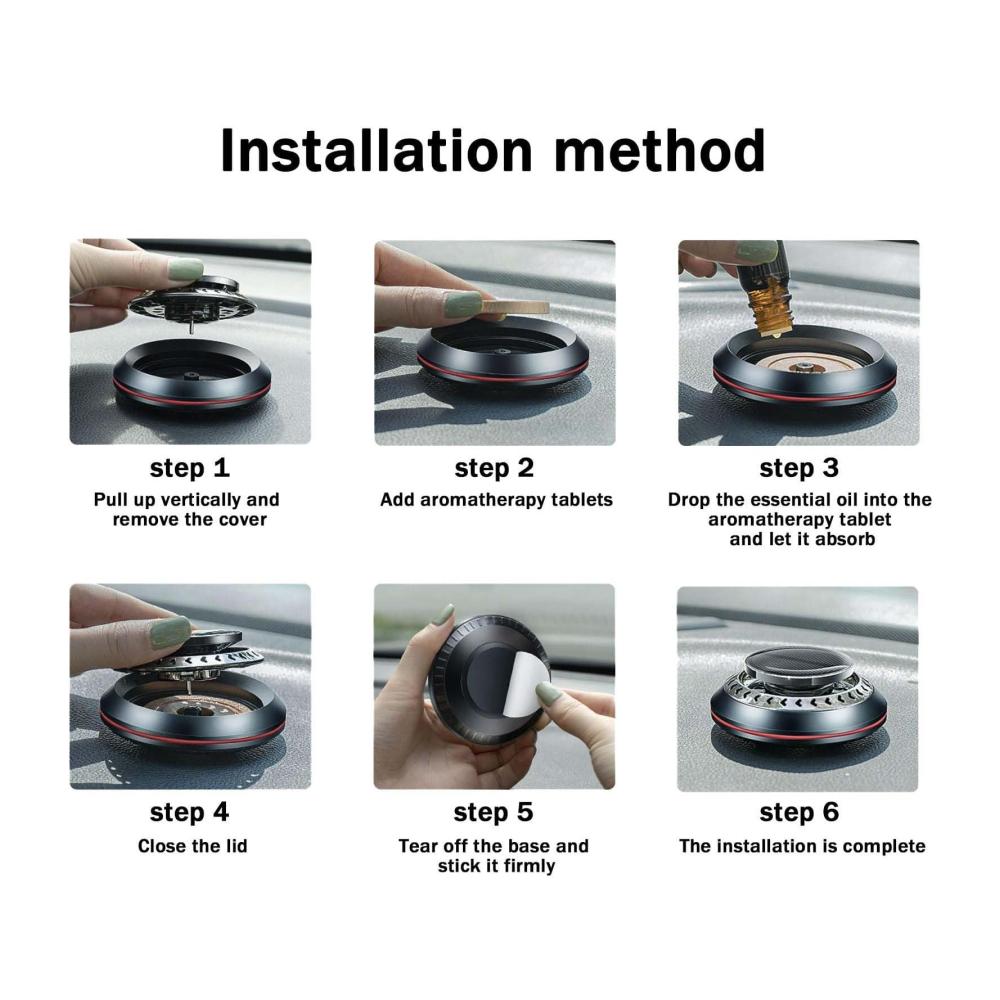 Installation method

step 1
Pull up vertically and remove the cover

step 2
Add aromatherapy tablets

step 3
Drop the essential oil into the aromatherapy tablet and let it absorb

step 4
Close the lid

step 5
Tear off the base and stick it firmly

step 6
The installation is complete